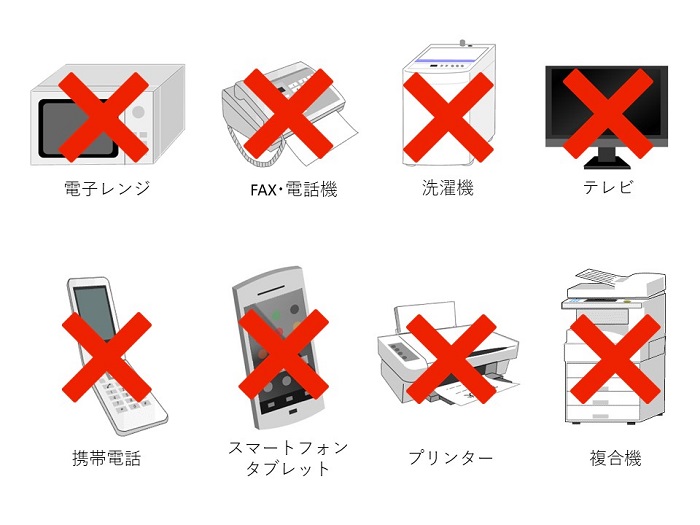 電子レンジ

FAX･電話機

洗濯機

テレビ

携帯電話

スマートフォン
タブレット

プリンター

複合機